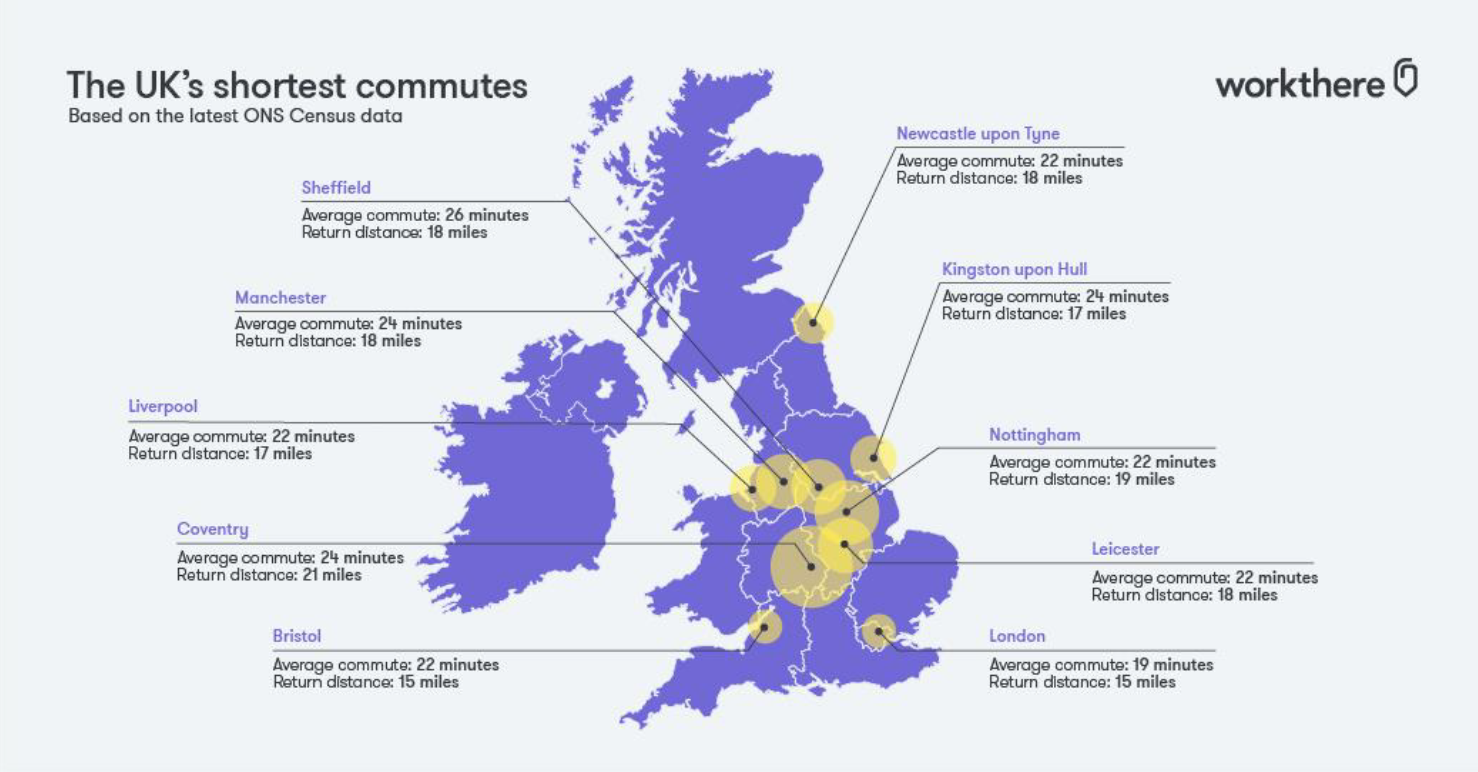 The UK's shortest commutes
Based on the latest ONS Census data

workthere

Sheffield
Average commute: 26 minutes
Return distance: 18 miles

Manchester
Average commute: 24 minutes
Return distance: 18 miles

Liverpool
Average commute: 22 minutes
Return distance: 17 miles

Coventry
Average commute: 24 minutes
Return distance: 21 miles

Bristol
Average commute: 22 minutes
Return distance: 15 miles

Newcastle upon Tyne
Average commute: 22 minutes
Return distance: 18 miles

Kingston upon Hull
Average commute: 24 minutes
Return distance: 17 miles

Nottingham
Average commute: 22 minutes
Return distance: 19 miles

Leicester
Average commute: 22 minutes
Return distance: 18 miles

London
Average commute: 19 minutes
Return distance: 15 miles